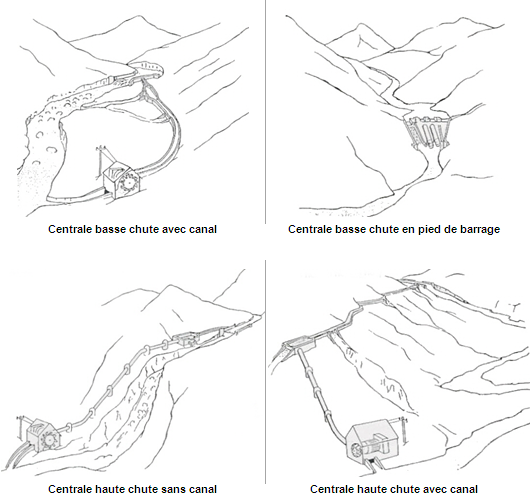 Centrale basse chute avec canal

Centrale basse chute en pied de barrage

Centrale haute chute sans canal

Centrale haute chute avec canal